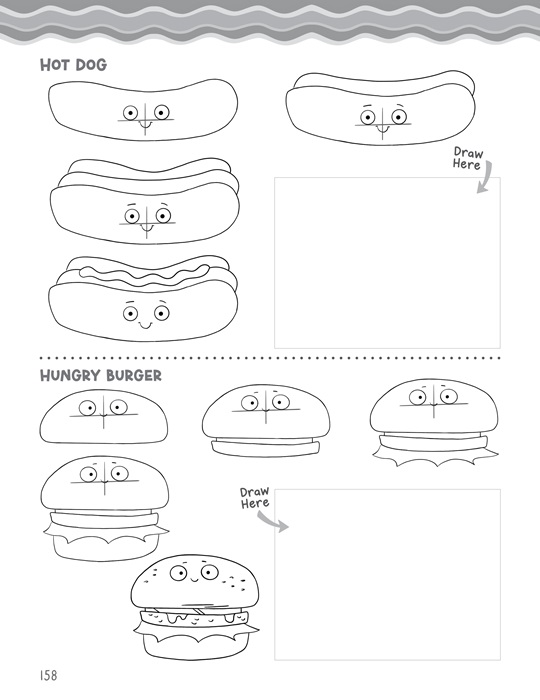 HOT DOG

Draw Here

HUNGRY BURGER

Draw Here

158