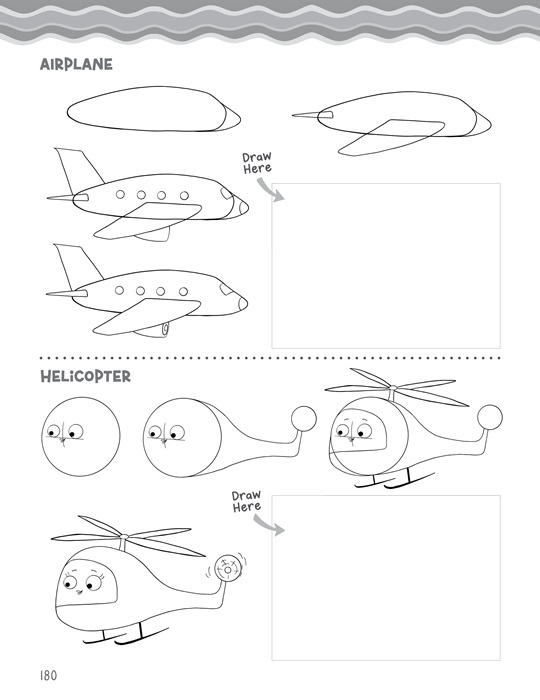 AIRPLANE

Draw Here

HELICOPTER

Draw Here

180